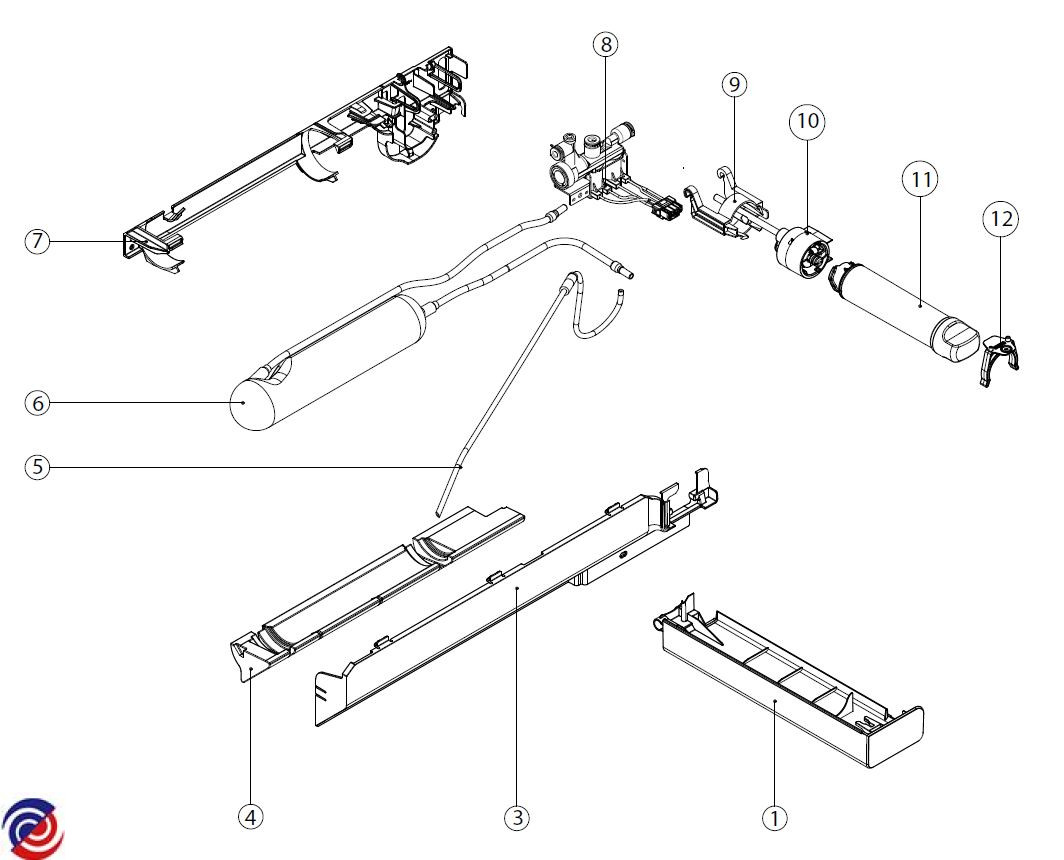 8
9
10
11
12
7
6
5
4
3
1